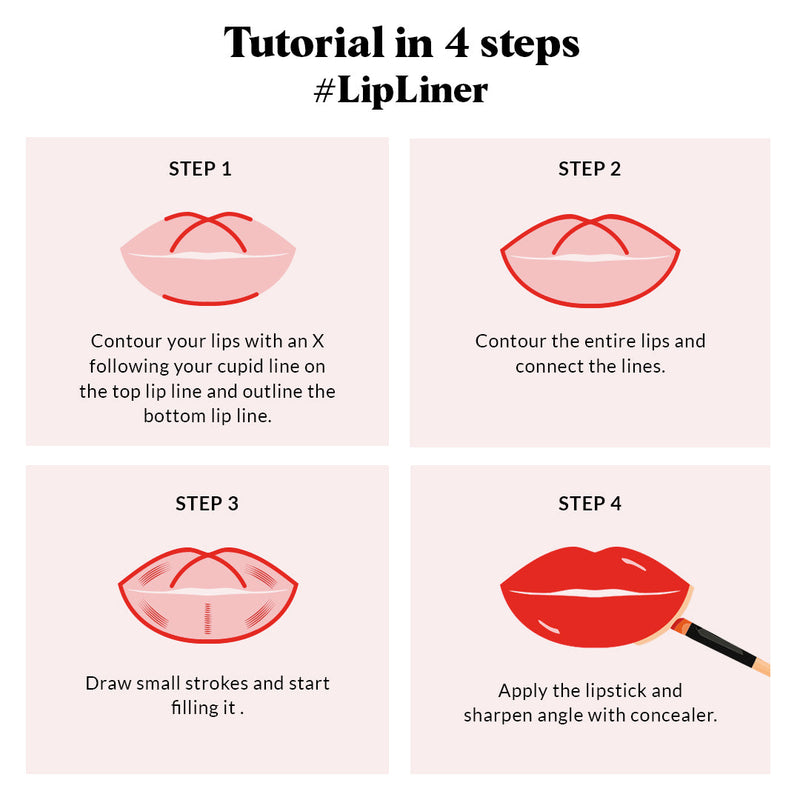 Tutorial in 4 steps
#LipLiner

STEP 1

Contour your lips with an X following your cupid line on the top lip line and outline the bottom lip line.

STEP 2

Contour the entire lips and connect the lines.

STEP 3

Draw small strokes and start filling it .

STEP 4

Apply the lipstick and sharpen angle with concealer.