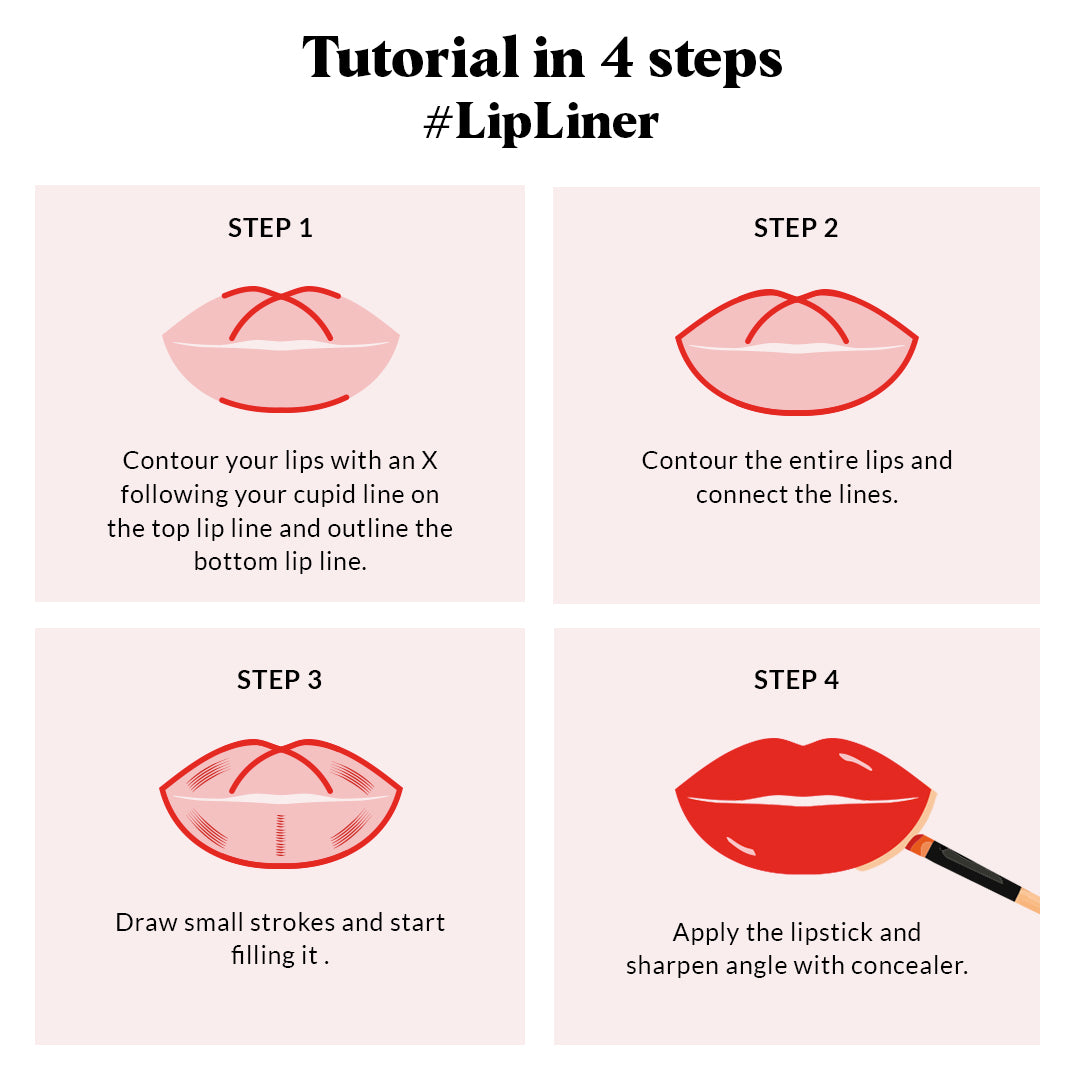 Tutorial in 4 steps
#LipLiner

STEP 1

Contour your lips with an X following your cupid line on the top lip line and outline the bottom lip line.

STEP 2

Contour the entire lips and connect the lines.

STEP 3

Draw small strokes and start filling it .

STEP 4

Apply the lipstick and sharpen angle with concealer.